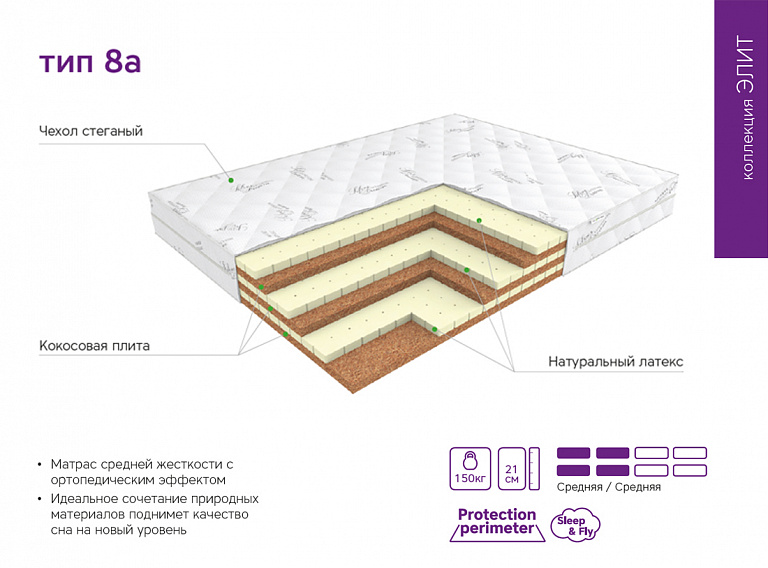 тип 8а

коллекция ЭЛИТ

Чехол стеганый

Кокосовая плита

Натуральный латекс

• Матрас средней жесткости с ортопедическим эффектом
• Идеальное сочетание природных материалов поднимет качество сна на новый уровень

150кг

21 см

Средняя / Средняя

Protection perimeter

Sleep & Fly